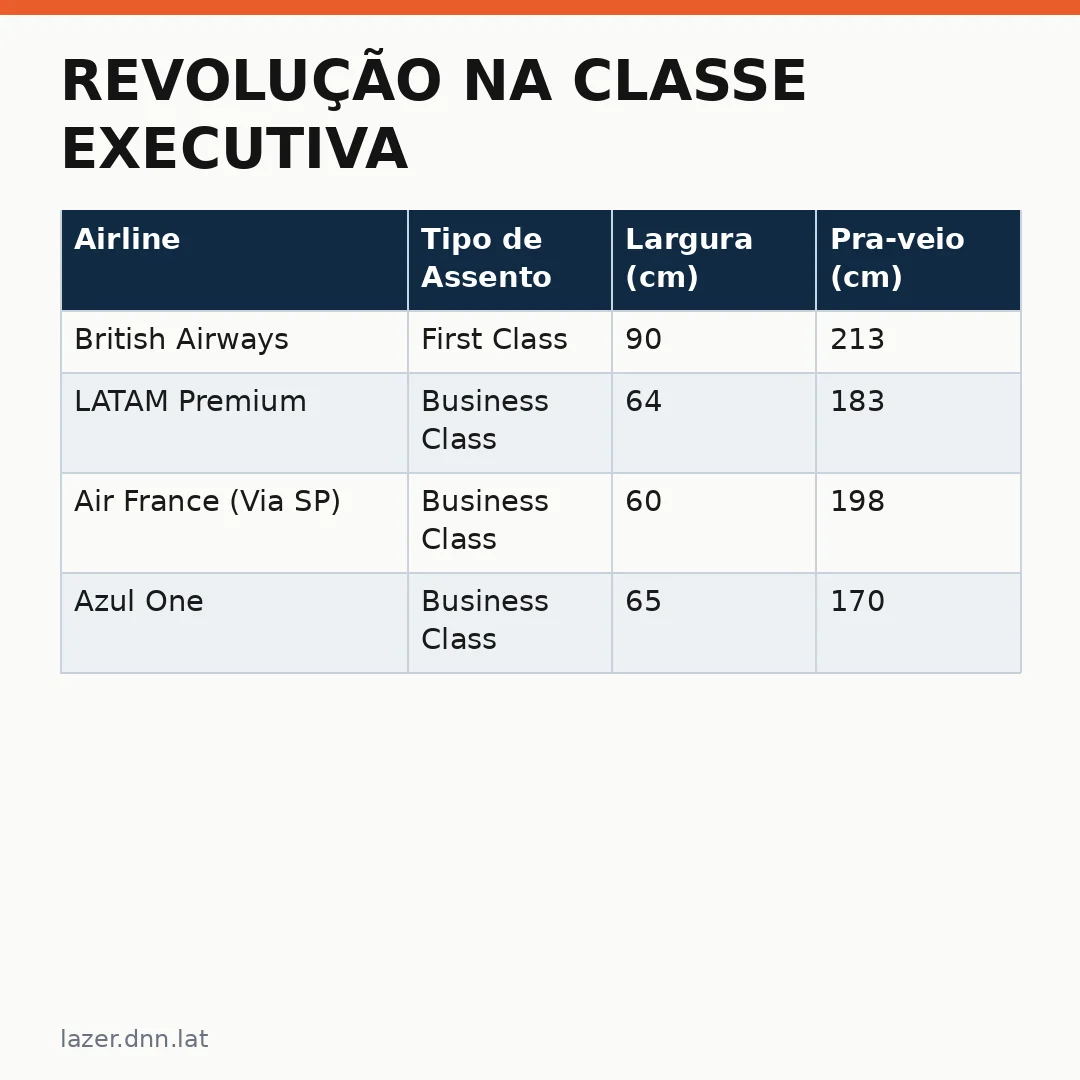 REVOLUÇÃO NA CLASSE EXECUTIVA

| Airline | Tipo de Assento | Largura (cm) | Pra-veio (cm) |
|---|---|---|---|
| British Airways | First Class | 90 | 213 |
| LATAM Premium | Business Class | 64 | 183 |
| Air France (Via SP) | Business Class | 60 | 198 |
| Azul One | Business Class | 65 | 170 |

lazer.dnn.lat