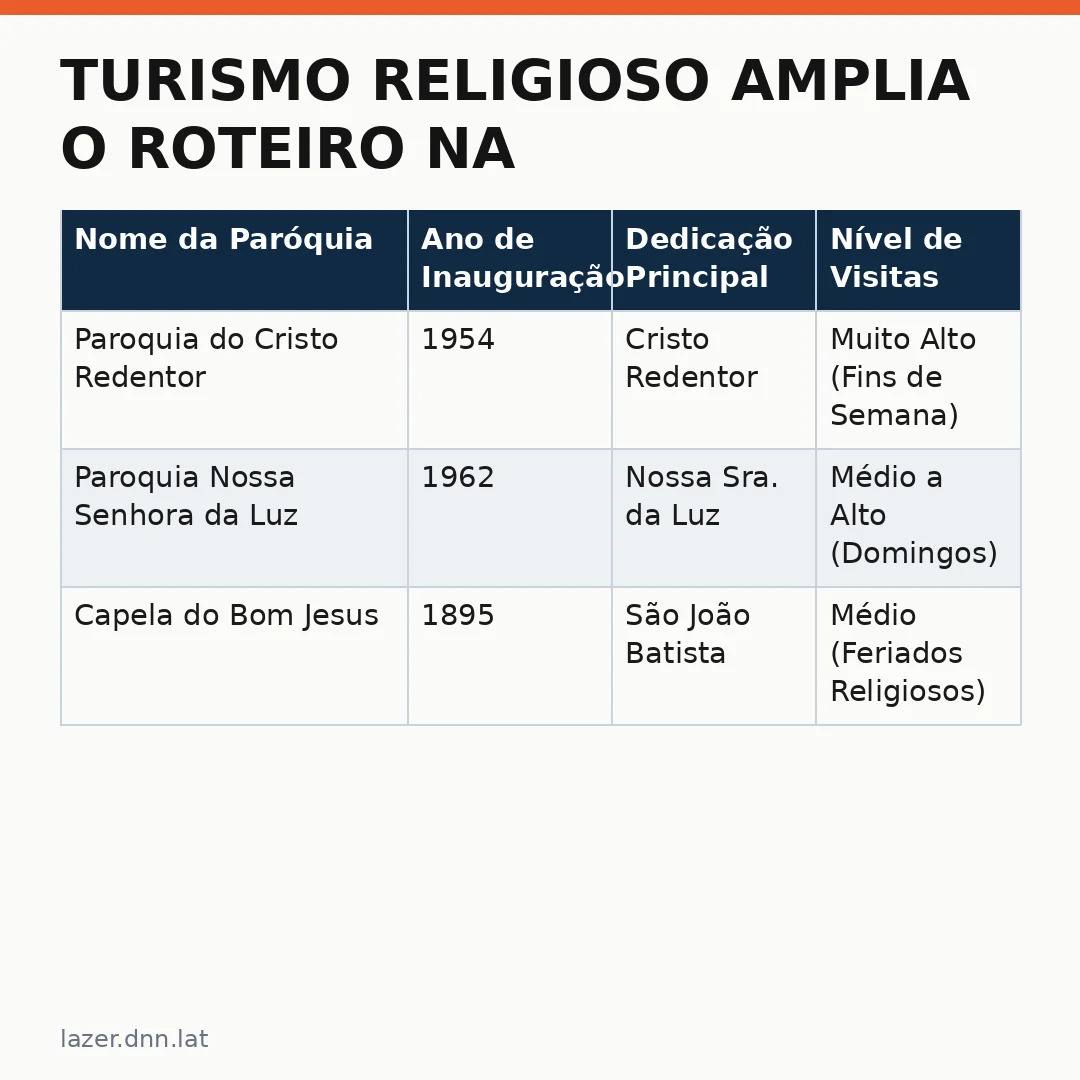 TURISMO RELIGIOSO AMPLIA O ROTEIRO NA

| Nome da Paróquia | Ano de Inauguração | Dedicação Principal | Nível de Visitas |
|---|---|---|---|
| Paroquia do Cristo Redentor | 1954 | Cristo Redentor | Muito Alto (Fins de Semana) |
| Paroquia Nossa Senhora da Luz | 1962 | Nossa Sra. da Luz | Médio a Alto (Domingos) |
| Capela do Bom Jesus | 1895 | São João Batista | Médio (Feriados Religiosos) |

lazer.dnn.lat